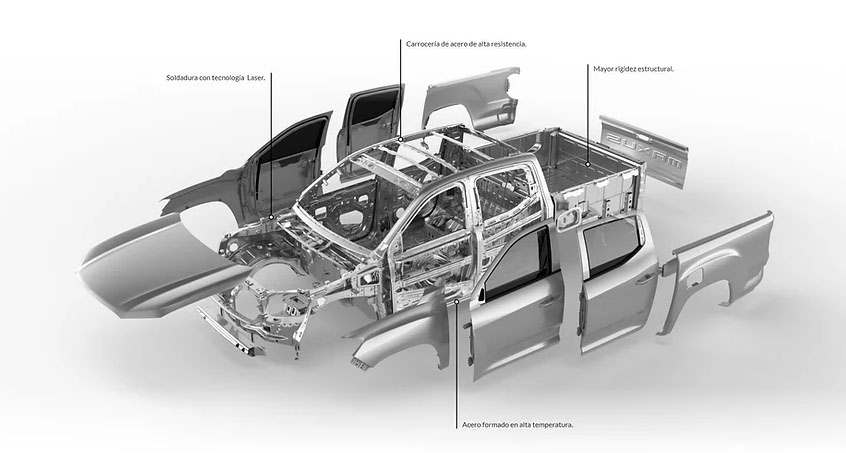 Carrocería de acero de alta resistencia.

Soldadura con tecnología Laser.

Mayor rigidez estructural.

MAXUS

Acero formado en alta temperatura.