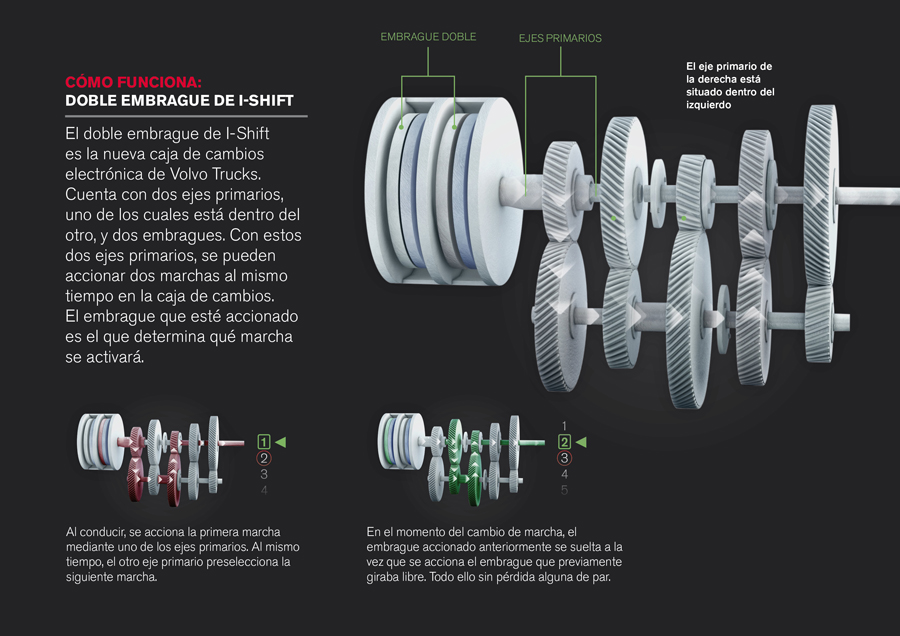 CÓMO FUNCIONA:
DOBLE EMBRAGUE DE I-SHIFT

El doble embrague de I-Shift es la nueva caja de cambios electrónica de Volvo Trucks. Cuenta con dos ejes primarios, uno de los cuales está dentro del otro, y dos embragues. Con estos dos ejes primarios, se pueden accionar dos marchas al mismo tiempo en la caja de cambios. El embrague que esté accionado es el que determina qué marcha se activará.

EMBRAGUE DOBLE

EJES PRIMARIOS

El eje primario de la derecha está situado dentro del izquierdo

1
2
3
4

Al conducir, se acciona la primera marcha mediante uno de los ejes primarios. Al mismo tiempo, el otro eje primario preselecciona la siguiente marcha.

1
2
3
4
5

En el momento del cambio de marcha, el embrague accionado anteriormente se suelta a la vez que se acciona el embrague que previamente giraba libre. Todo ello sin pérdida alguna de par.