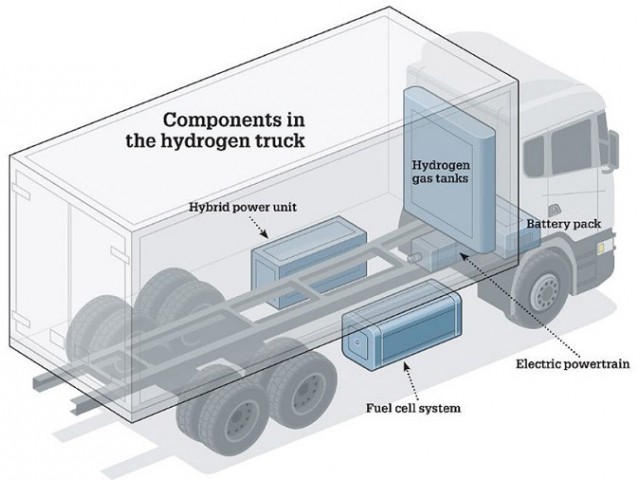 Components in the hydrogen truck

Hydrogen gas tanks

Hybrid power unit

Battery pack

Electric powertrain

Fuel cell system